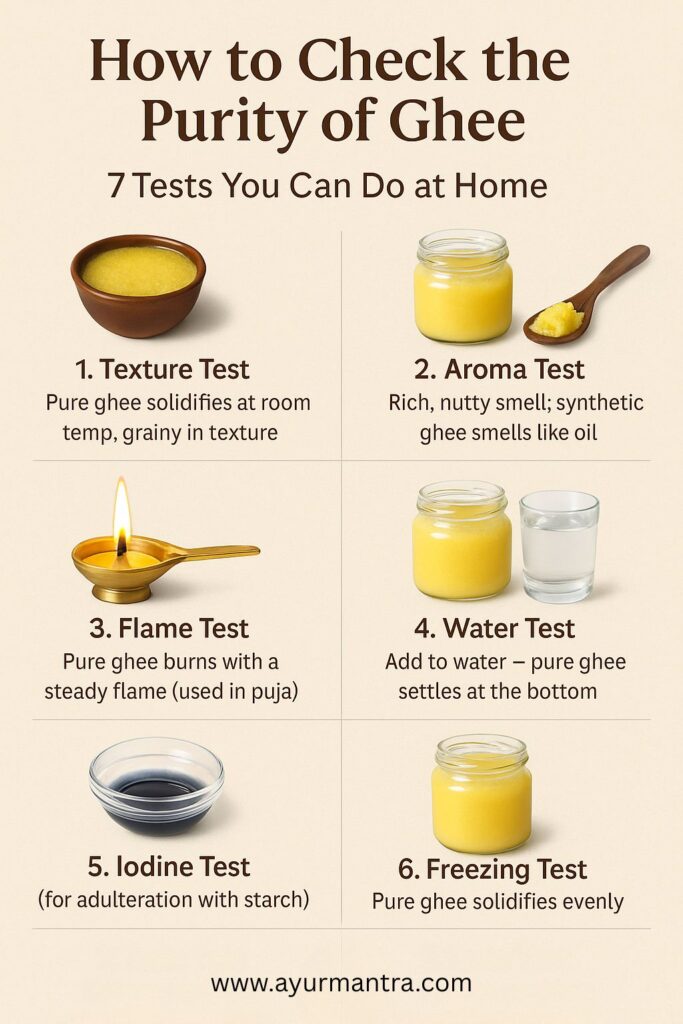 How to Check the Purity of Ghee

7 Tests You Can Do at Home

1. Texture Test
Pure ghee solidifies at room temp, grainy in texture

2. Aroma Test
Rich, nutty smell; synthetic ghee smells like oil

3. Flame Test
Pure ghee burns with a steady flame (used in puja)

4. Water Test
Add to water – pure ghee settles at the bottom

5. Iodine Test
(for adulteration with starch)

6. Freezing Test
Pure ghee solidifies evenly

www.ayurmantra.com